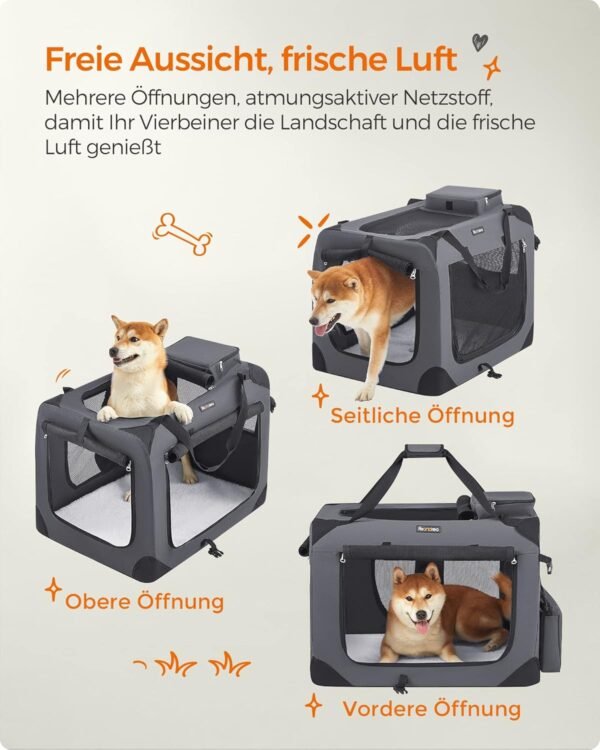 Freie Aussicht, frische Luft

Mehrere Öffnungen, atmungsaktiver Netzstoff, damit Ihr Vierbeiner die Landschaft und die frische Luft genießt

Seitliche Öffnung

Obere Öffnung

Vordere Öffnung