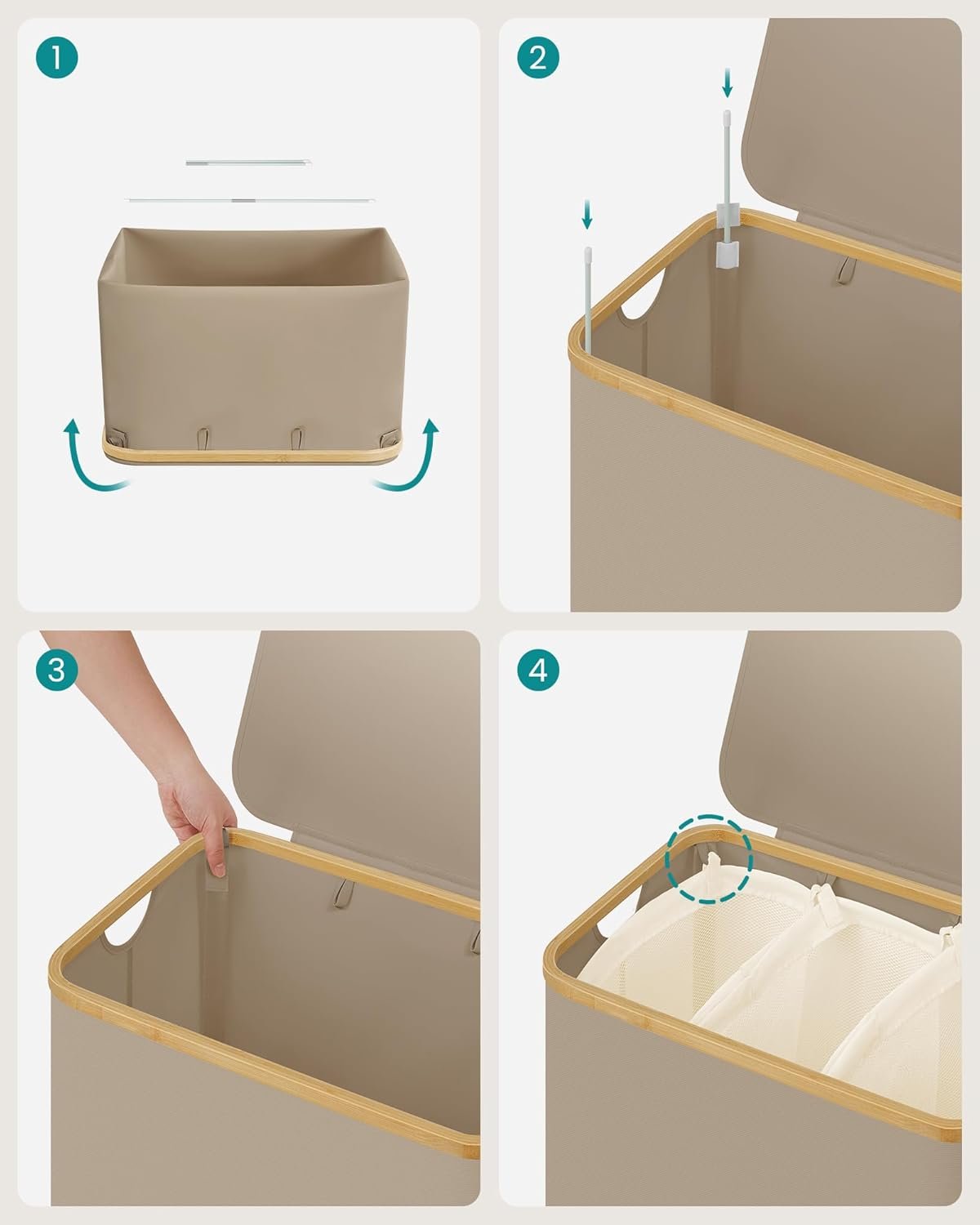 1

2

3

4